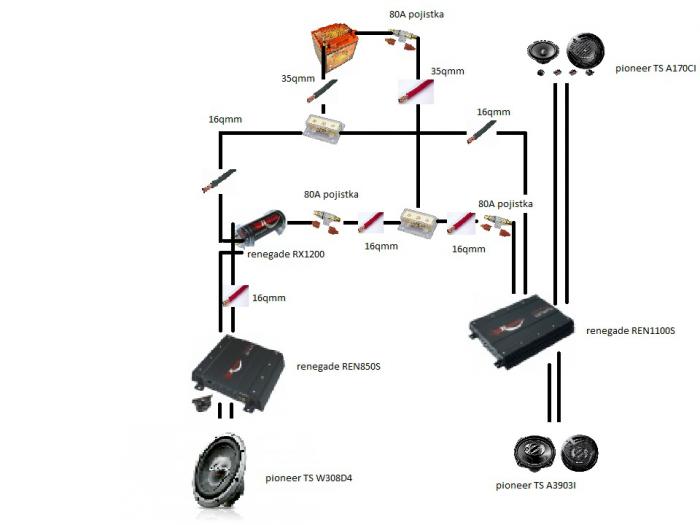 80A pojistka

35qmm

35qmm

pioneer TS A170CI

16qmm

16qmm

80A pojistka

80A pojistka

16qmm

16qmm

renegade RX1200

16qmm

renegade REN1100S

renegade REN850S

pioneer TS W308D4

pioneer TS A3903I